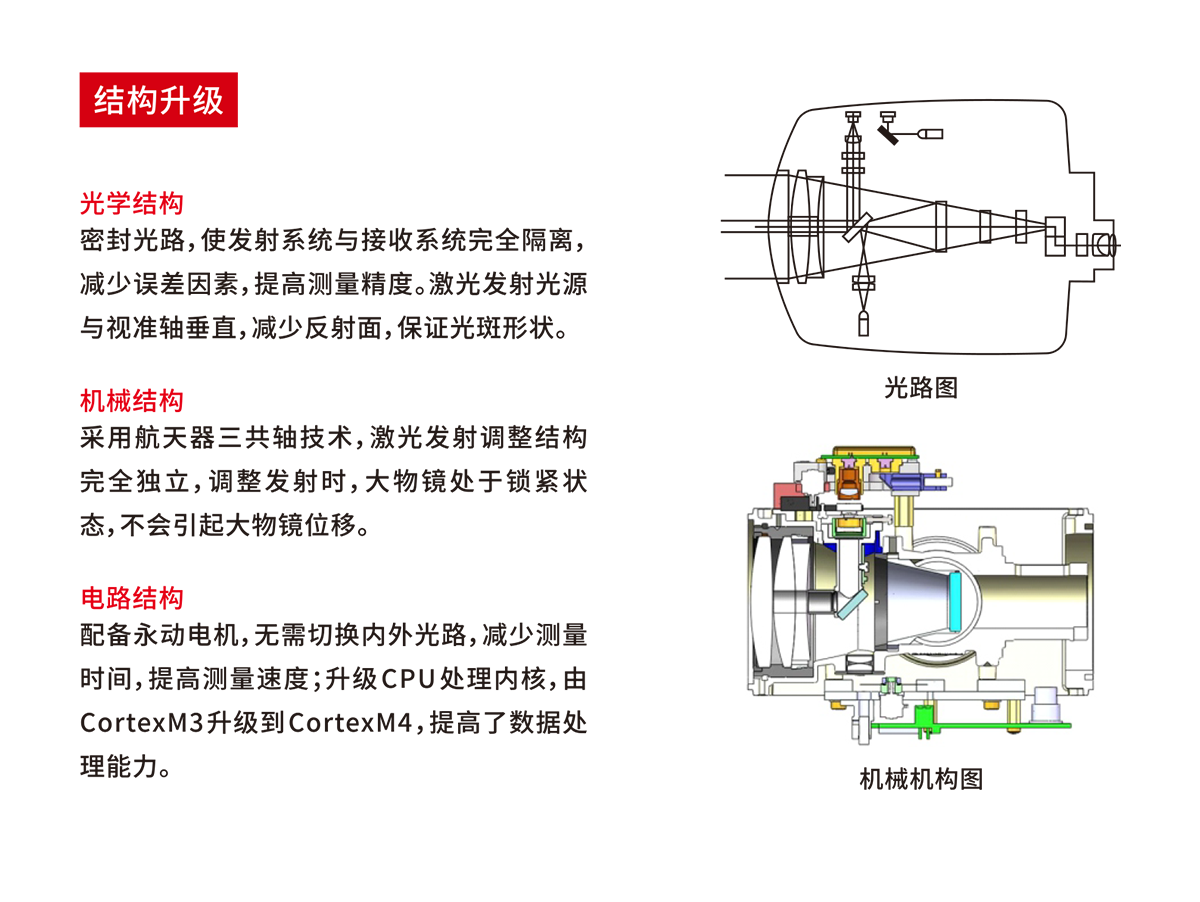 结构升级

光学结构
密封光路，使发射系统与接收系统完全隔离，减少误差因素，提高测量精度。激光发射光源与视准轴垂直，减少反射面，保证光斑形状。

机械结构
采用航天器三共轴技术，激光发射调整结构完全独立，调整发射时，大物镜处于锁紧状态，不会引起大物镜位移。

电路结构
配备永动电机，无需切换内外光路，减少测量时间，提高测量速度；升级CPU处理内核，由CortexM3升级到CortexM4，提高了数据处理能力。

光路图

机械机构图